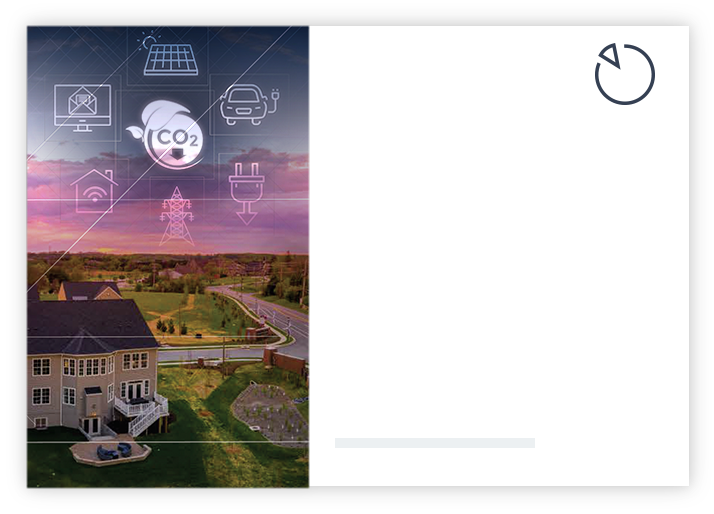 $CO_2$